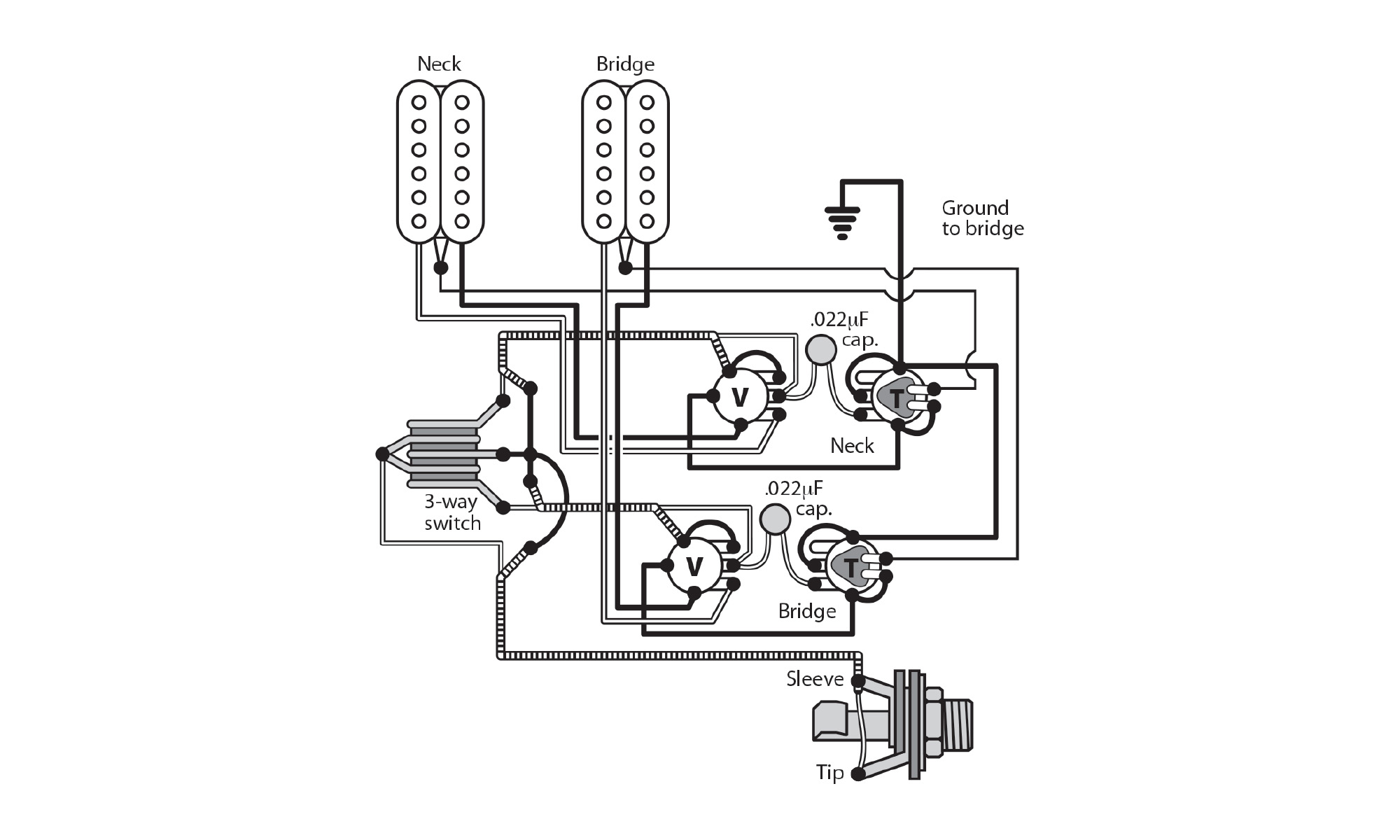 Neck

Bridge

Ground to bridge

.022μF cap.

V

T

Neck

3-way switch

.022μF cap.

V

T

Bridge

Sleeve

Tip