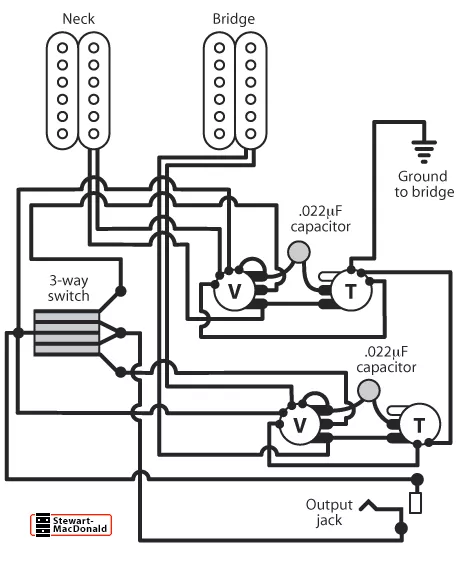 Neck

Bridge

Ground to bridge

.022μF capacitor

3-way switch

V

T

.022μF capacitor

V

T

Output jack

Stewart-MacDonald