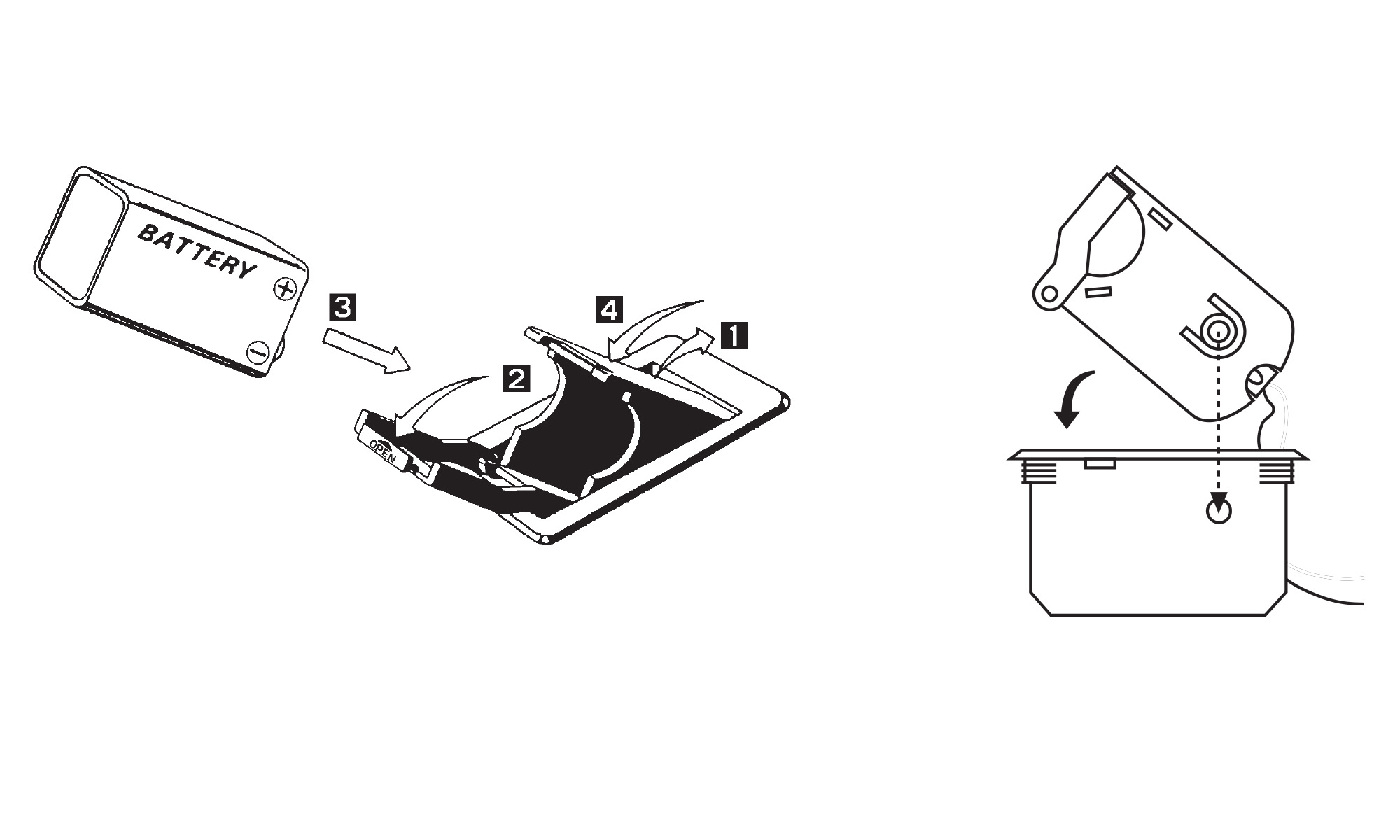 BATTERY
+
−
3
4
1
2
OPEN