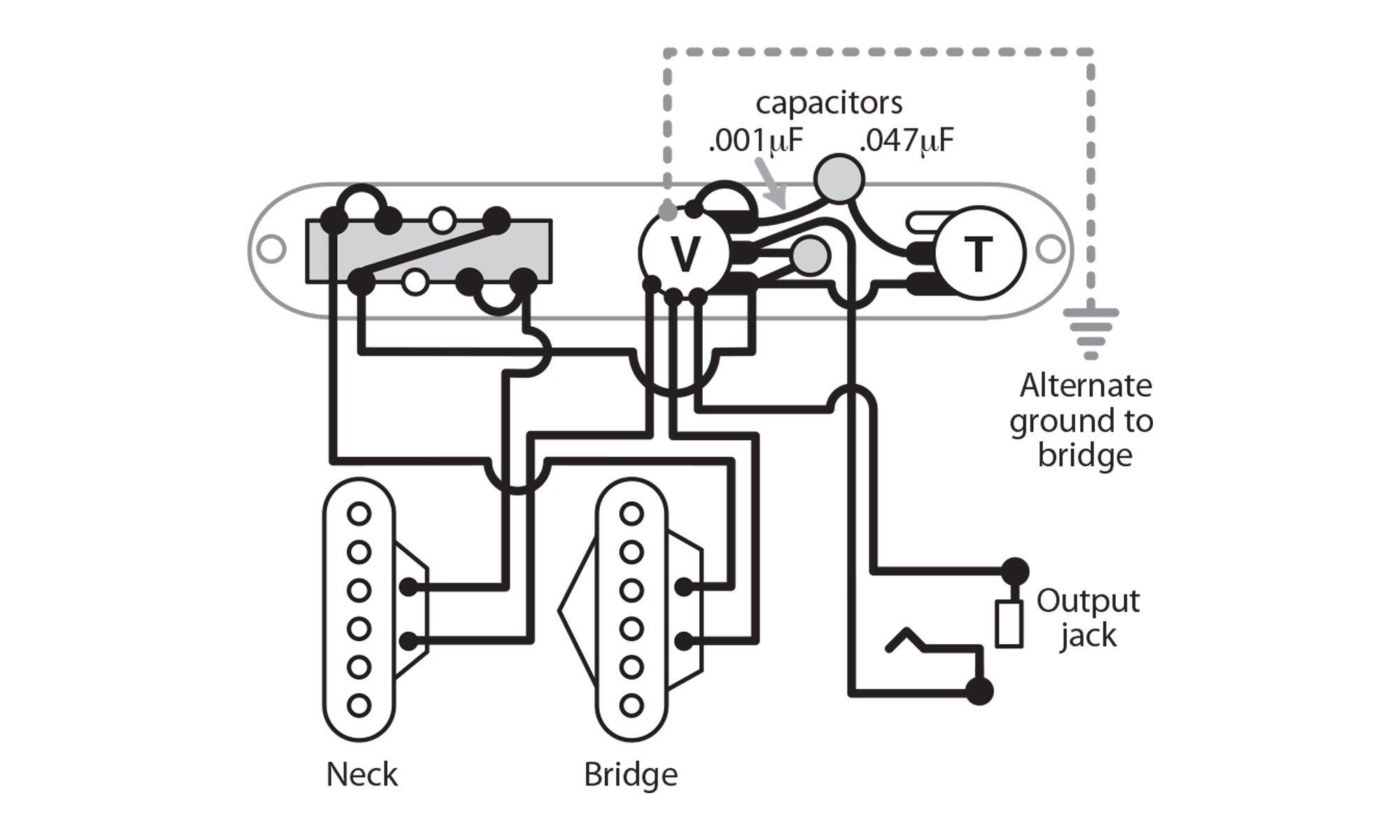 capacitors

.001μF

.047μF

V

T

Alternate ground to bridge

Output jack

Neck

Bridge