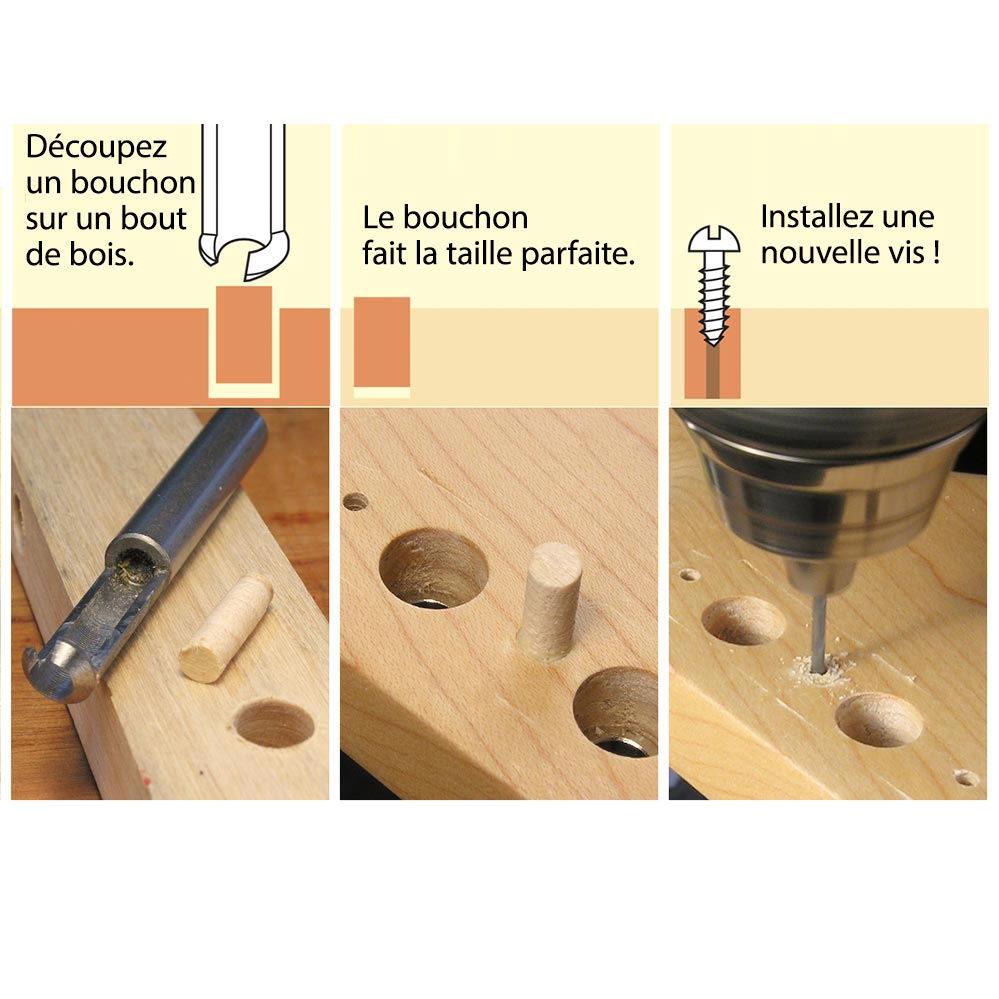 Découpez un bouchon sur un bout de bois.

Le bouchon fait la taille parfaite.

Installez une nouvelle vis !