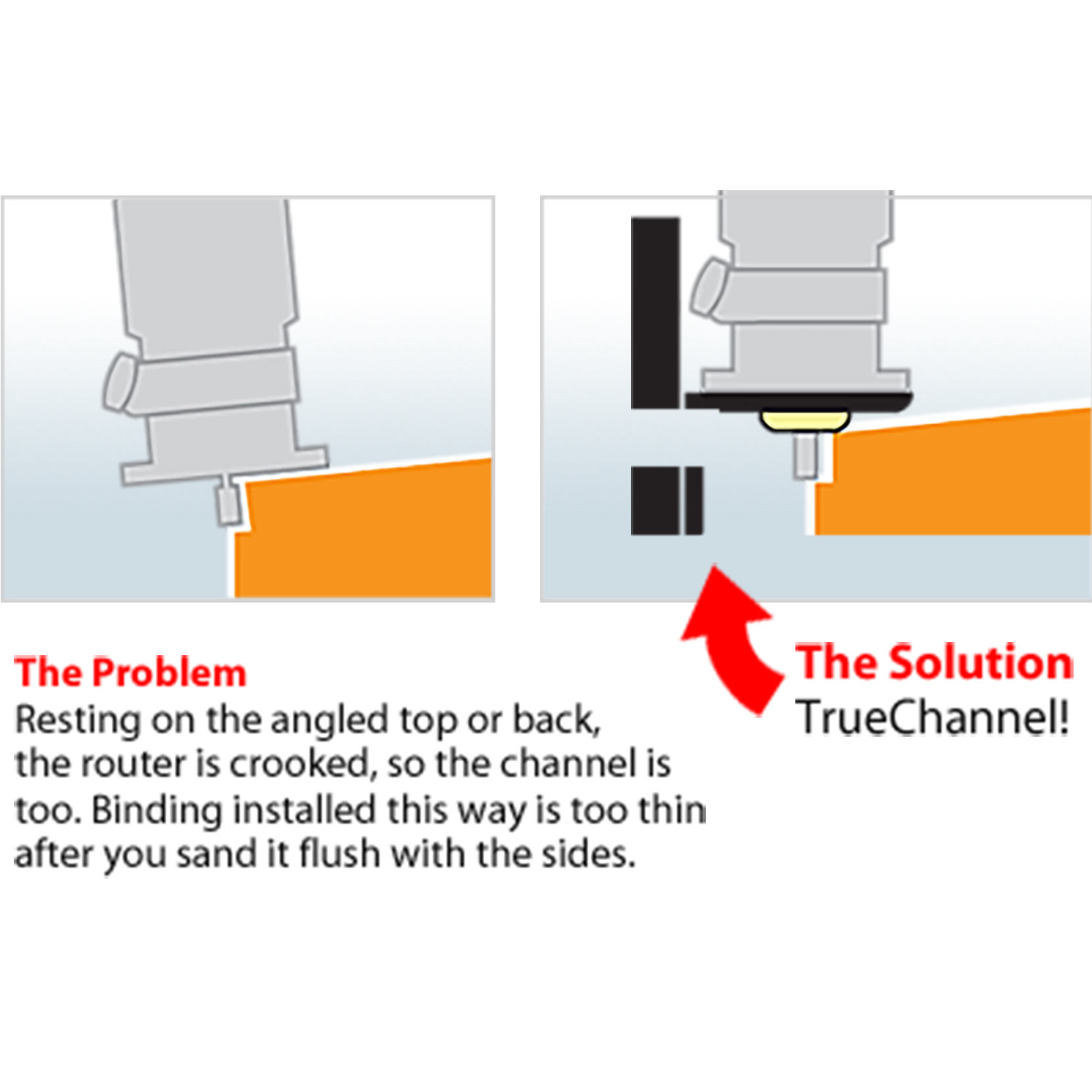 The Problem
Resting on the angled top or back, the router is crooked, so the channel is too. Binding installed this way is too thin after you sand it flush with the sides.

The Solution
TrueChannel!