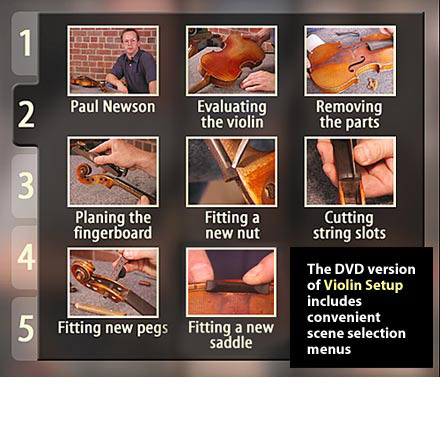 1
2
3
4
5

Paul Newson

Evaluating the violin

Removing the parts

Planing the fingerboard

Fitting a new nut

Cutting string slots

Fitting new pegs

Fitting a new saddle

The DVD version of Violin Setup includes convenient scene selection menus