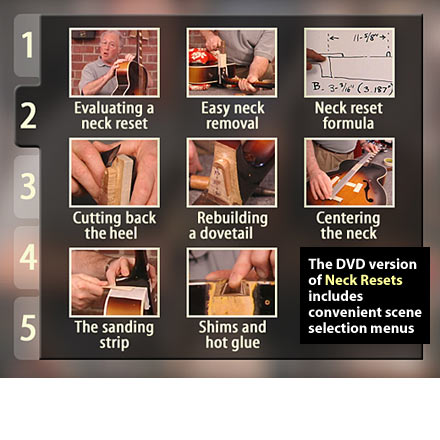 1

2

3

4

5

11-5/8"

B. 3-3/16" (3.187")

Evaluating a neck reset

Easy neck removal

Neck reset formula

Cutting back the heel

Rebuilding a dovetail

Centering the neck

The sanding strip

Shims and hot glue

The DVD version of Neck Resets includes convenient scene selection menus