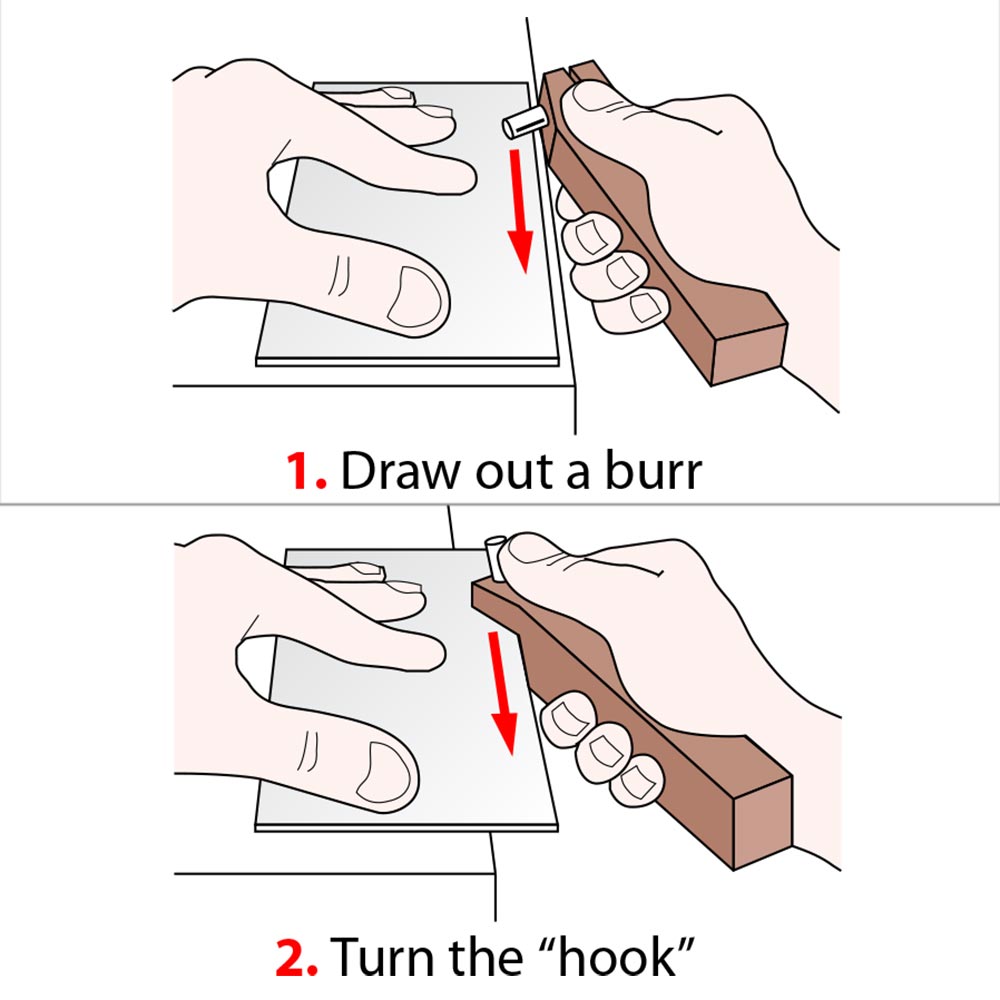 1. Draw out a burr

2. Turn the “hook”