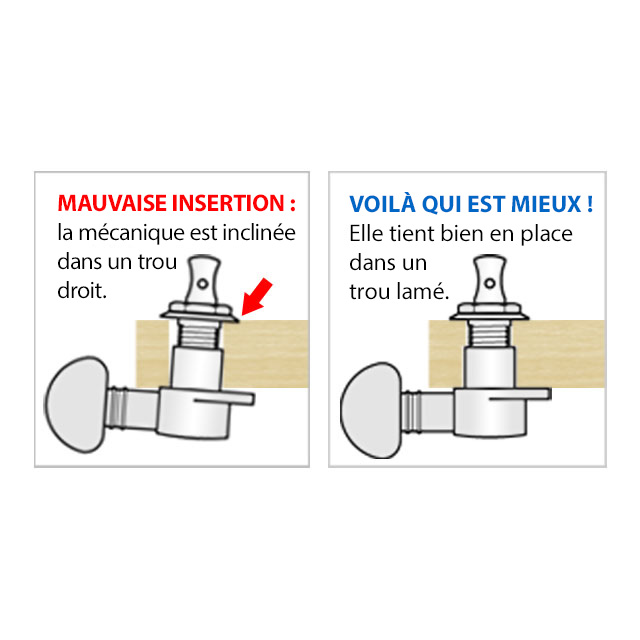 MAUVAISE INSERTION :
la mécanique est inclinée dans un trou droit.

VOILÀ QUI EST MIEUX !
Elle tient bien en place dans un trou lamé.